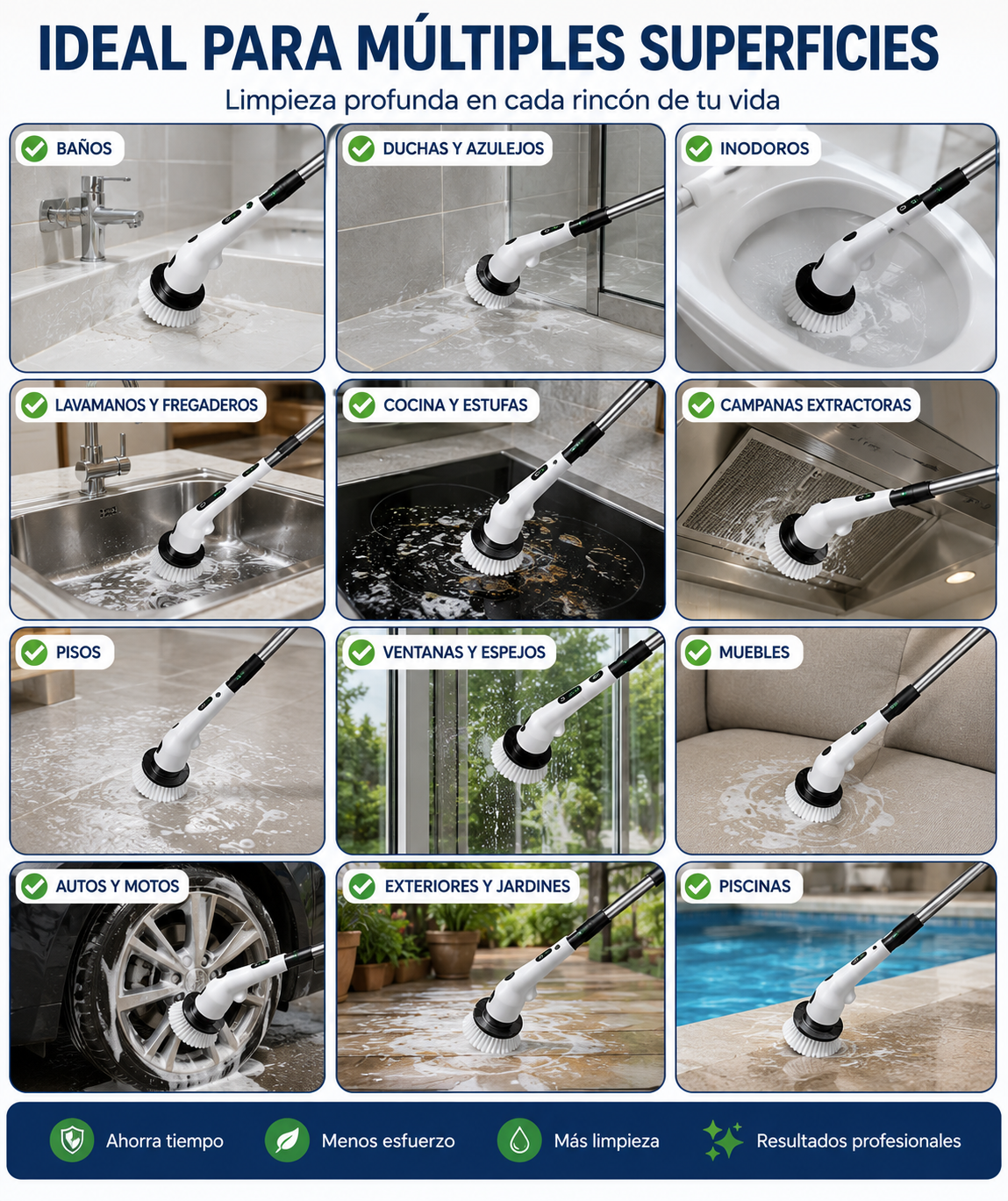 IDEAL PARA MÚLTIPLES SUPERFICIES

Limpieza profunda en cada rincón de tu vida

BAÑOS

DUCHAS Y AZULEJOS

INODOROS

LAVAMANOS Y FREGADEROS

COCINA Y ESTUFAS

CAMPANAS EXTRACTORAS

PISOS

VENTANAS Y ESPEJOS

MUEBLES

AUTOS Y MOTOS

EXTERIORES Y JARDINES

PISCINAS

Ahorra tiempo

Menos esfuerzo

Más limpieza

Resultados profesionales