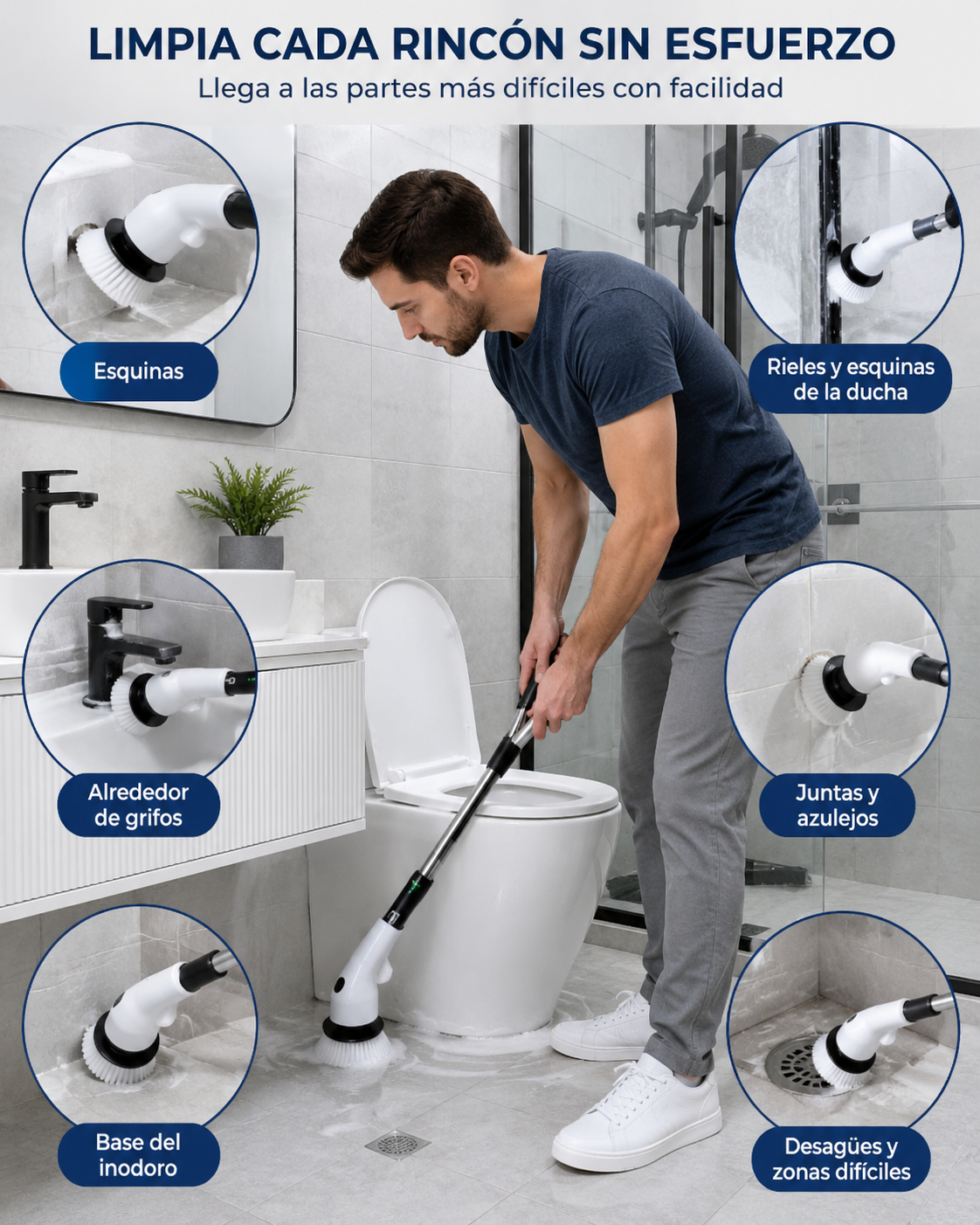 LIMPIA CADA RINCÓN SIN ESFUERZO
Llega a las partes más difíciles con facilidad

Esquinas

Rieles y esquinas de la ducha

Alrededor de grifos

Juntas y azulejos

Base del inodoro

Desagües y zonas difíciles